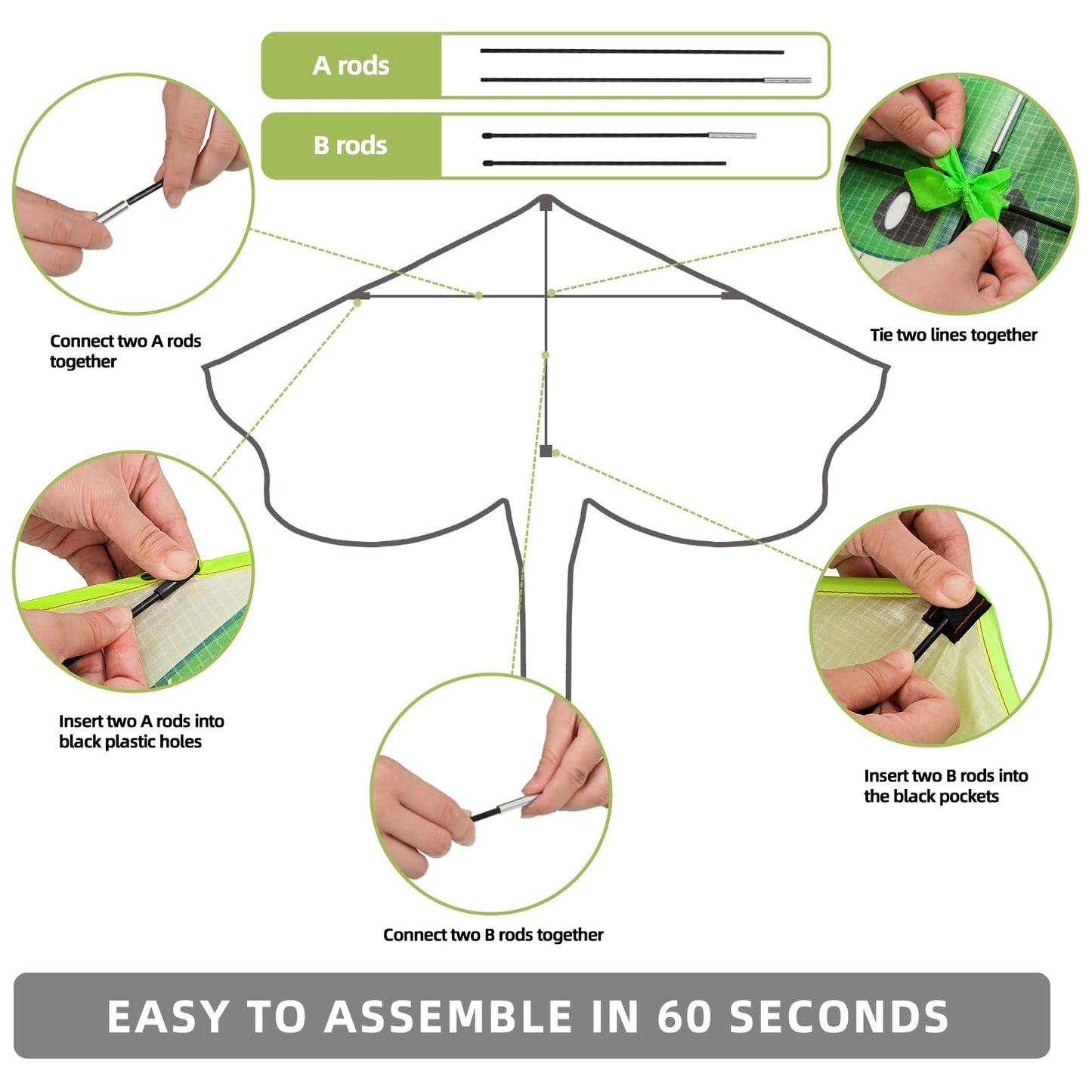 A rods

B rods

Connect two A rods together

Tie two lines together

Insert two A rods into black plastic holes

Insert two B rods into the black pockets

Connect two B rods together

EASY TO ASSEMBLE IN 60 SECONDS